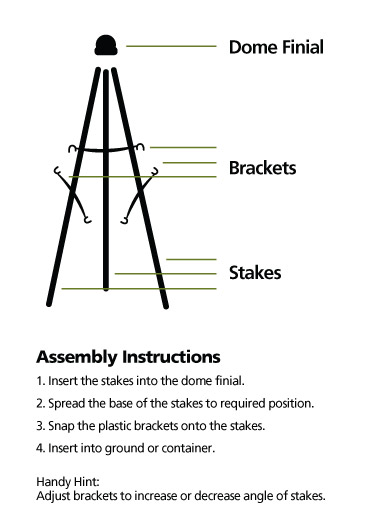 Dome Finial

Brackets

Stakes

Assembly Instructions

1. Insert the stakes into the dome finial.

2. Spread the base of the stakes to required position.

3. Snap the plastic brackets onto the stakes.

4. Insert into ground or container.

Handy Hint:
Adjust brackets to increase or decrease angle of stakes.